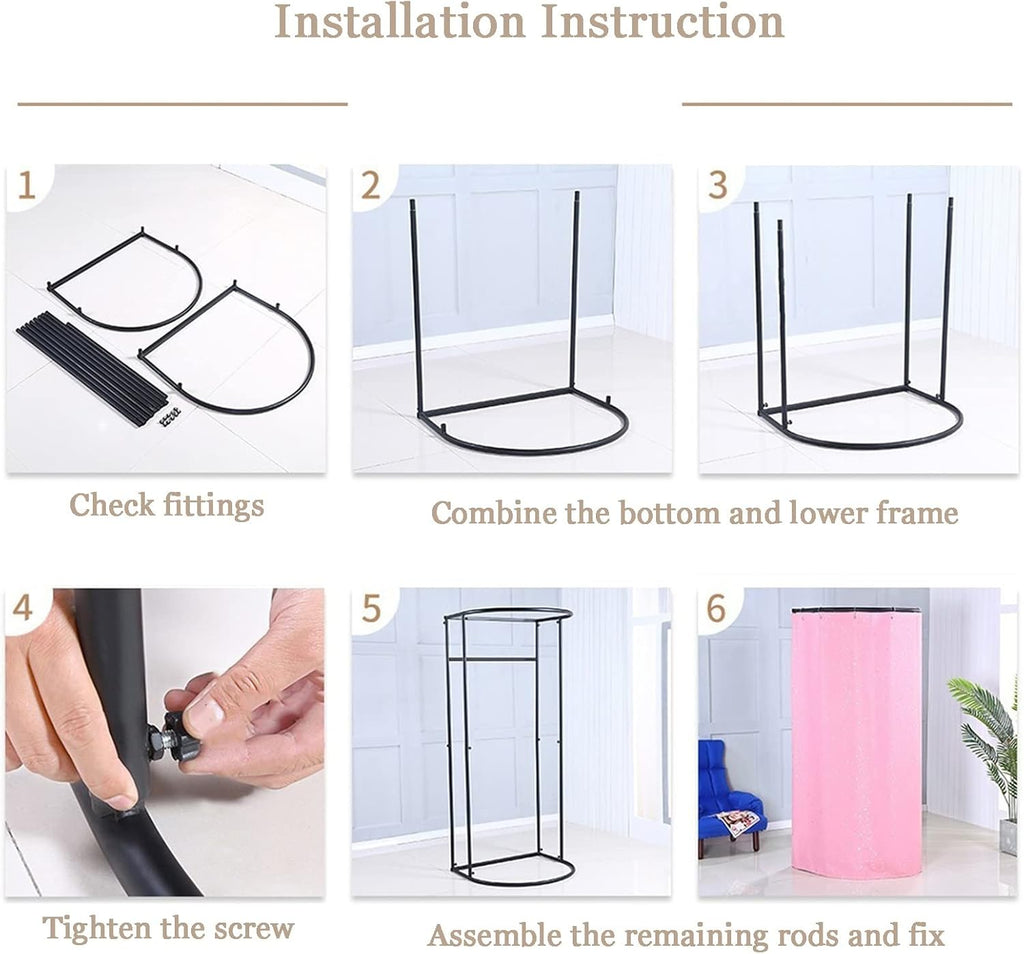 Installation Instruction

1

2

3

Check fittings

Combine the bottom and lower frame

4

5

6

Tighten the screw

Assemble the remaining rods and fix